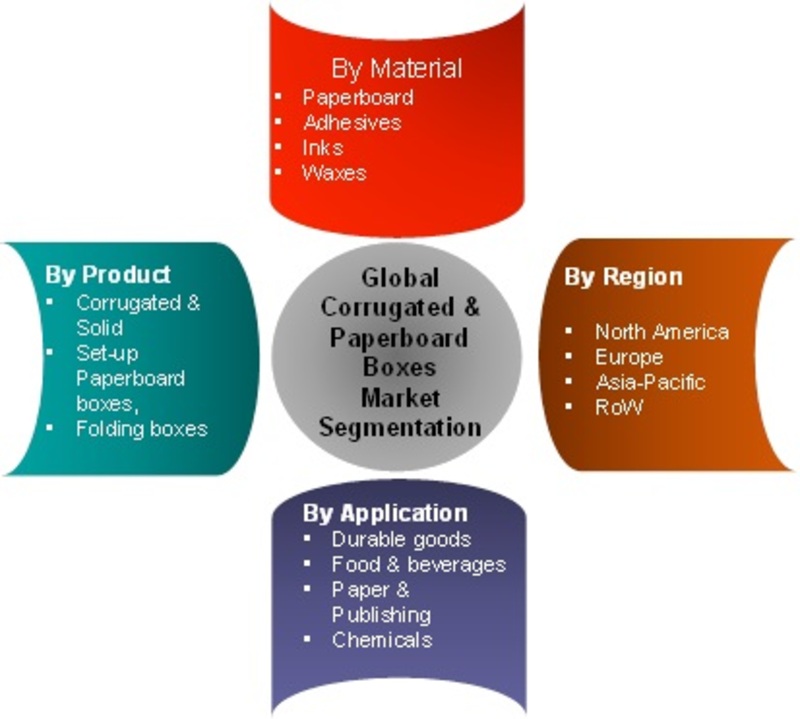 By Material
- Paperboard
- Adhesives
- Inks
- Waxes

By Product
- Corrugated & Solid
- Set-up Paperboard boxes,
- Folding boxes

Global Corrugated & Paperboard Boxes Market Segmentation

By Region
- North America
- Europe
- Asia-Pacific
- RoW

By Application
- Durable goods
- Food & beverages
- Paper & Publishing
- Chemicals