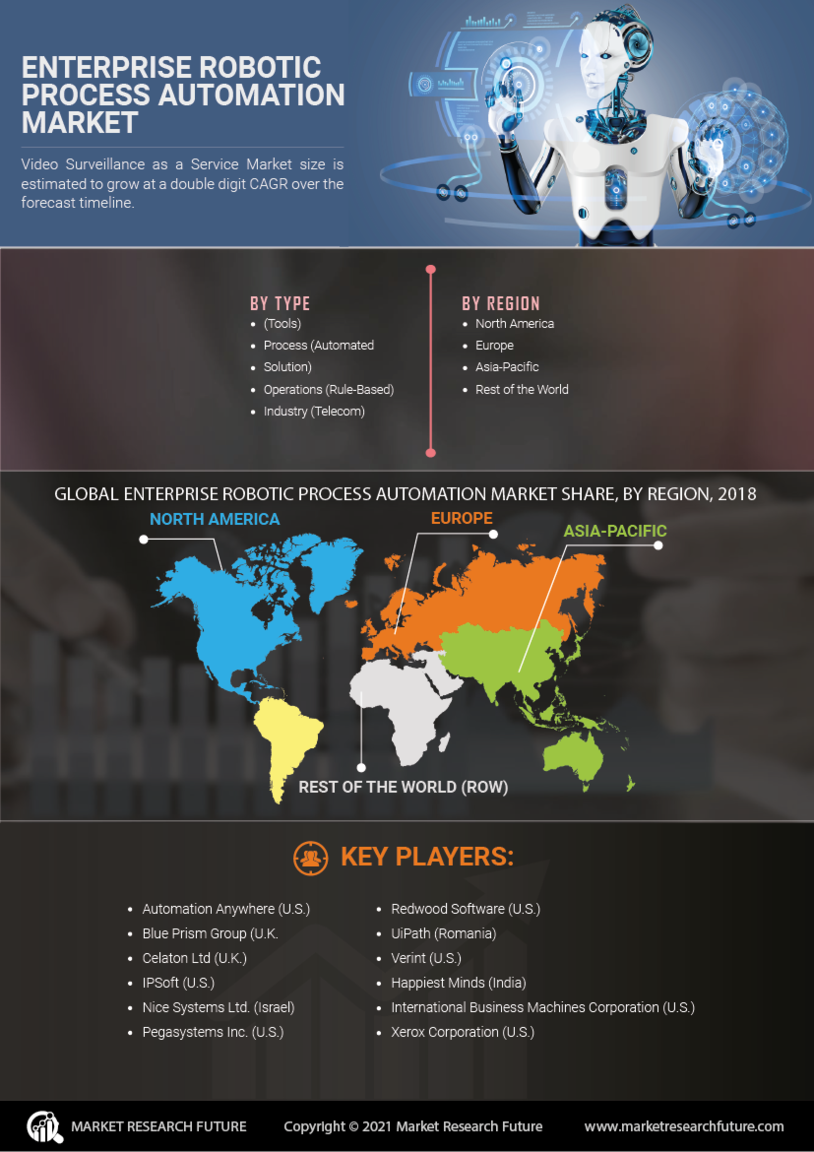 ENTERPRISE ROBOTIC PROCESS AUTOMATION MARKET

Video Surveillance as a Service Market size is estimated to grow at a double digit CAGR over the forecast timeline.

BY TYPE
- (Tools)
- Process (Automated Solution)
- Operations (Rule-Based)
- Industry (Telecom)

BY REGION
- North America
- Europe
- Asia-Pacific
- Rest of the World

GLOBAL ENTERPRISE ROBOTIC PROCESS AUTOMATION MARKET SHARE, BY REGION, 2018

NORTH AMERICA
EUROPE
ASIA-PACIFIC
REST OF THE WORLD (ROW)

KEY PLAYERS:

- Automation Anywhere (U.S.)
- Blue Prism Group (U.K.
- Celaton Ltd (U.K.)
- IPSoft (U.S.)
- Nice Systems Ltd. (Israel)
- Pegasystems Inc. (U.S.)
- Redwood Software (U.S.)
- UiPath (Romania)
- Verint (U.S.)
- Happiest Minds (India)
- International Business Machines Corporation (U.S.)
- Xerox Corporation (U.S.)

MARKET RESEARCH FUTURE
Copyright © 2021 Market Research Future
www.marketresearchfuture.com