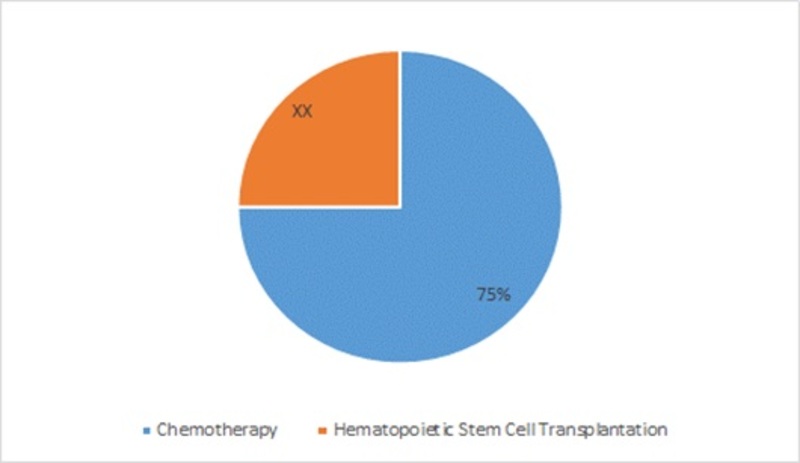 XX

75%

Chemotherapy
Hematopoietic Stem Cell Transplantation