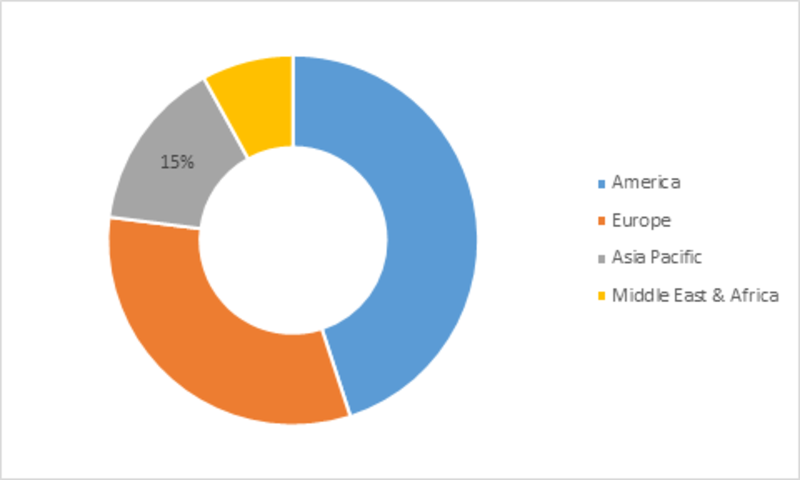 15%

America
Europe
Asia Pacific
Middle East & Africa