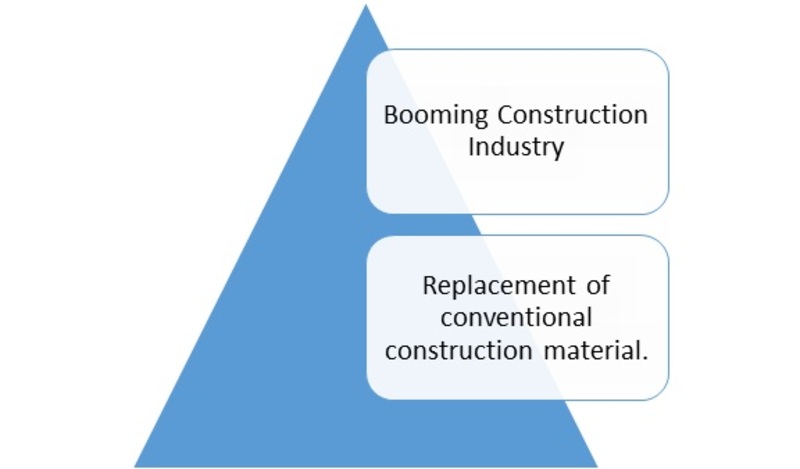 Booming Construction Industry

Replacement of conventional construction material.