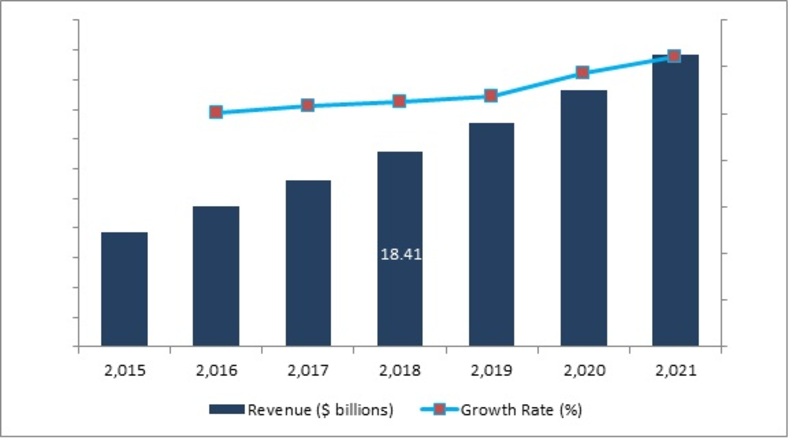 18.41

2,015 2,016 2,017 2,018 2,019 2,020 2,021

Revenue ($ billions) Growth Rate (%)