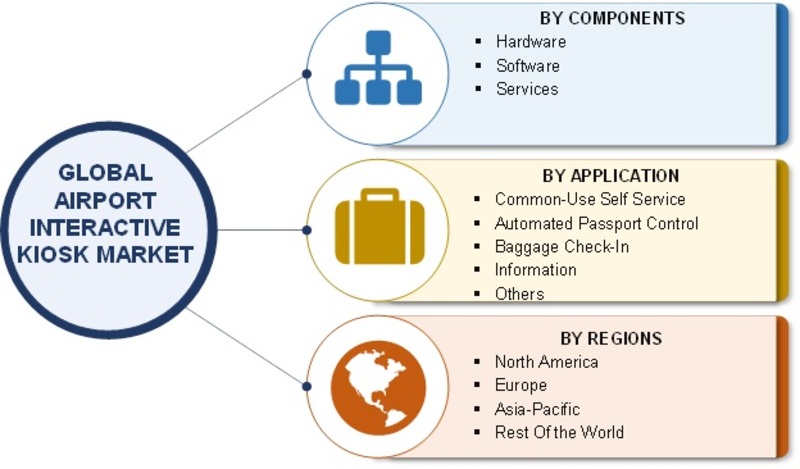 GLOBAL AIRPORT INTERACTIVE KIOSK MARKET

BY COMPONENTS
▪ Hardware
▪ Software
▪ Services

BY APPLICATION
▪ Common-Use Self Service
▪ Automated Passport Control
▪ Baggage Check-In
▪ Information
▪ Others

BY REGIONS
▪ North America
▪ Europe
▪ Asia-Pacific
▪ Rest Of the World