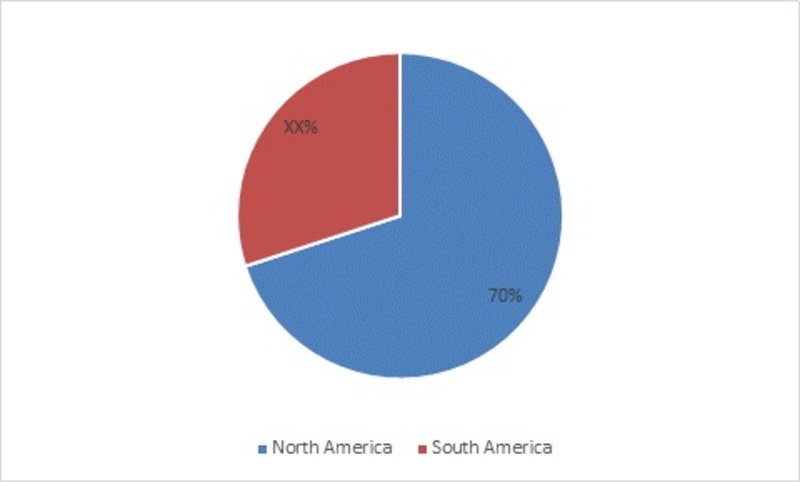 XX%

70%

North America South America