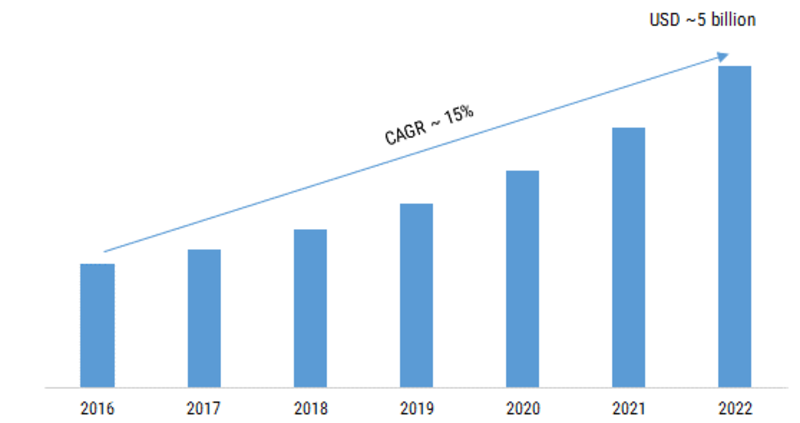 USD ~5 billion

CAGR ~ 15%

2016
2017
2018
2019
2020
2021
2022