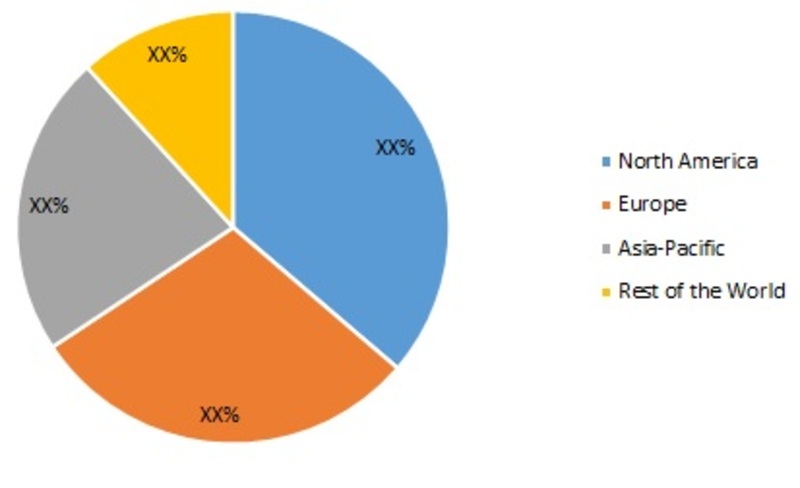 XX%

XX%

XX%

XX%

North America

Europe

Asia-Pacific

Rest of the World