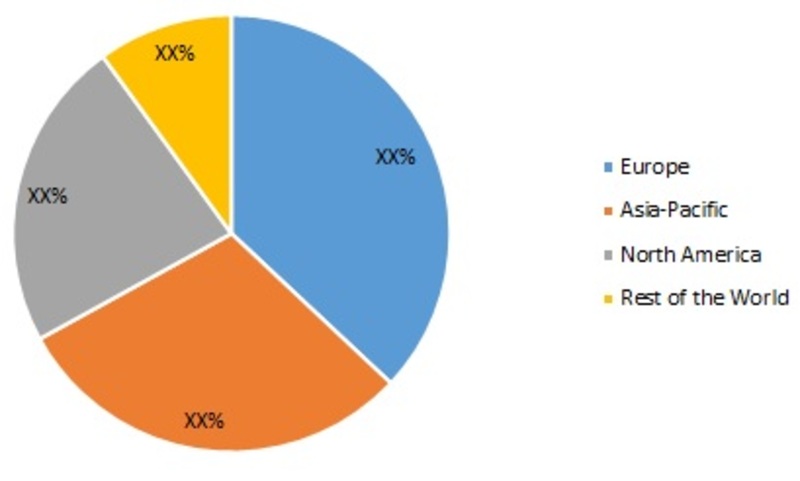 XX%
XX%
XX%
XX%

Europe
Asia-Pacific
North America
Rest of the World