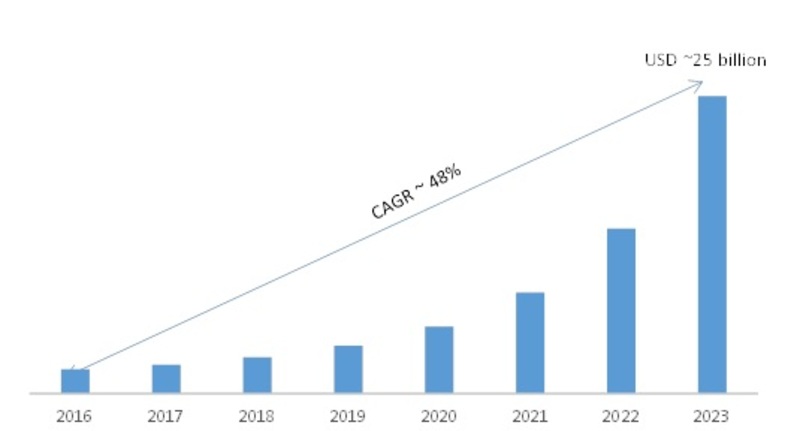 USD ~25 billion

CAGR ~ 48%

2016
2017
2018
2019
2020
2021
2022
2023