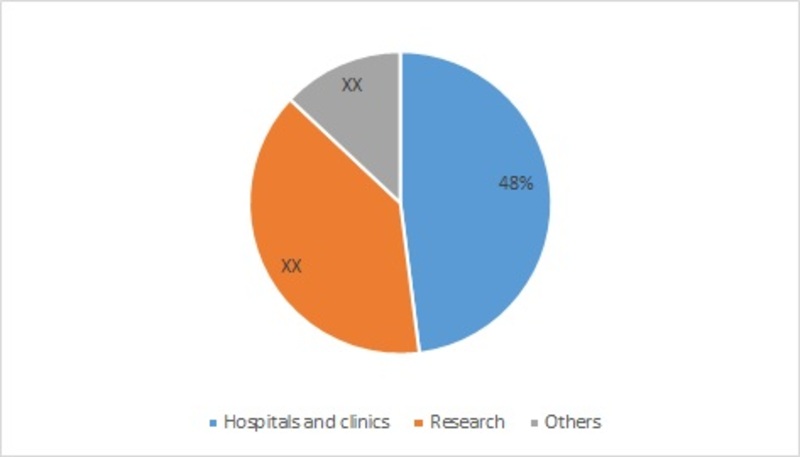 XX
48%
XX

Hospitals and clinics
Research
Others