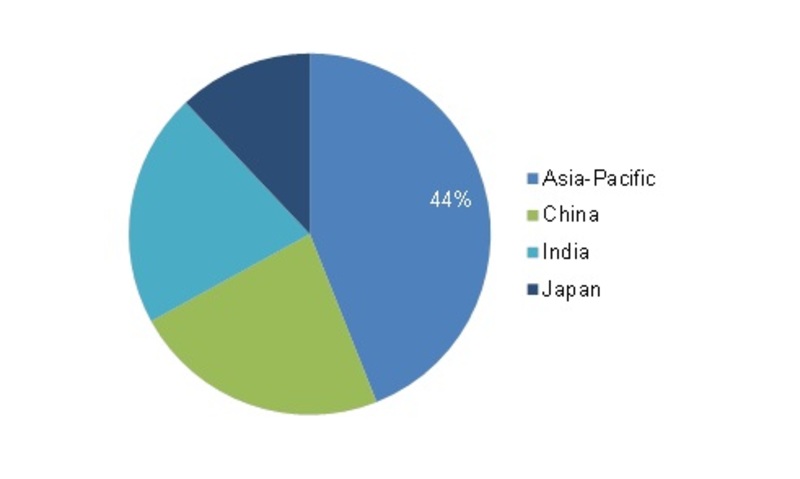 44%

Asia-Pacific
China
India
Japan