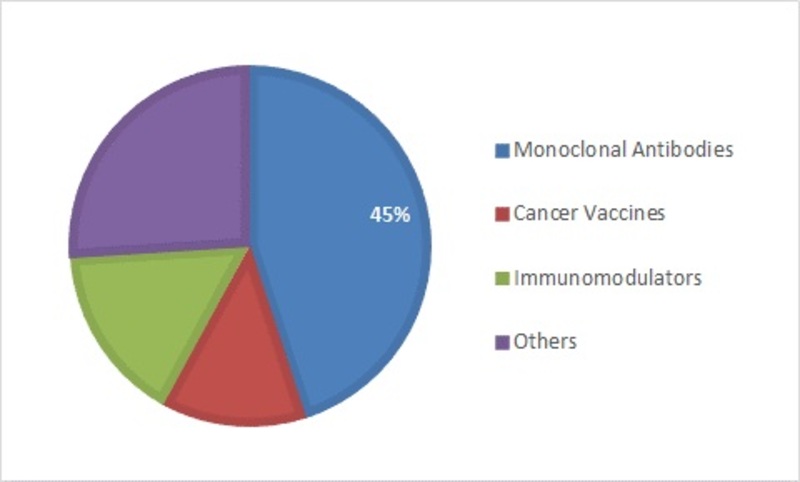 45%

Monoclonal Antibodies
Cancer Vaccines
Immunomodulators
Others