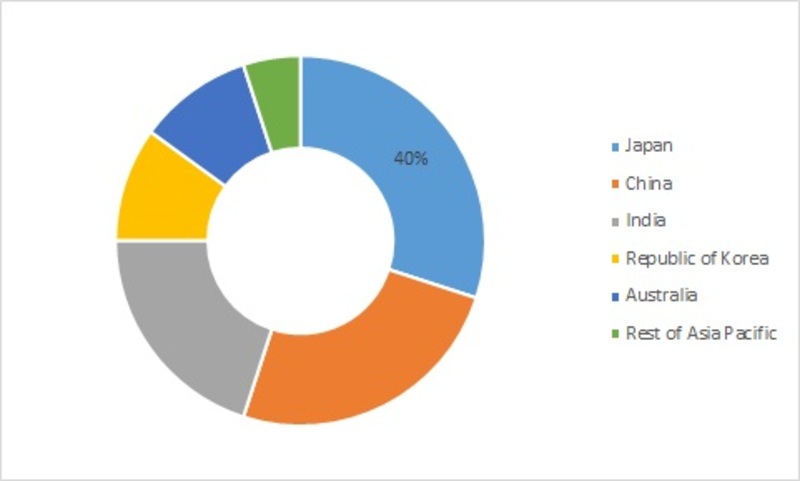 40%

Japan
China
India
Republic of Korea
Australia
Rest of Asia Pacific