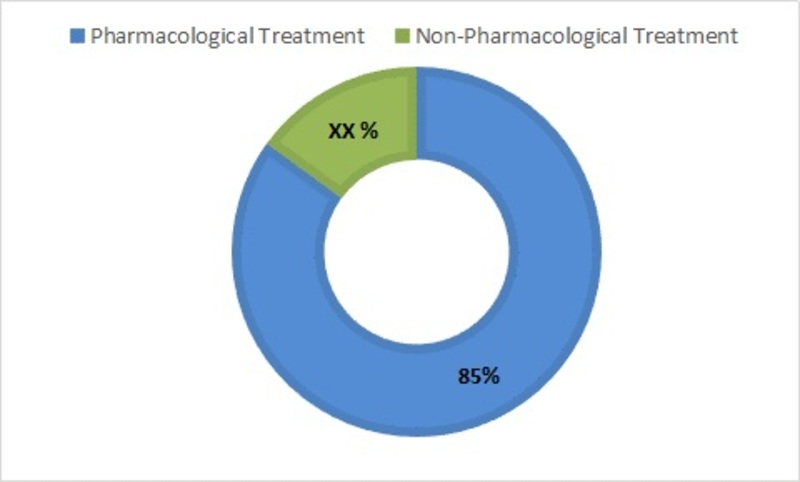 Pharmacological Treatment Non-Pharmacological Treatment

XX %

85%