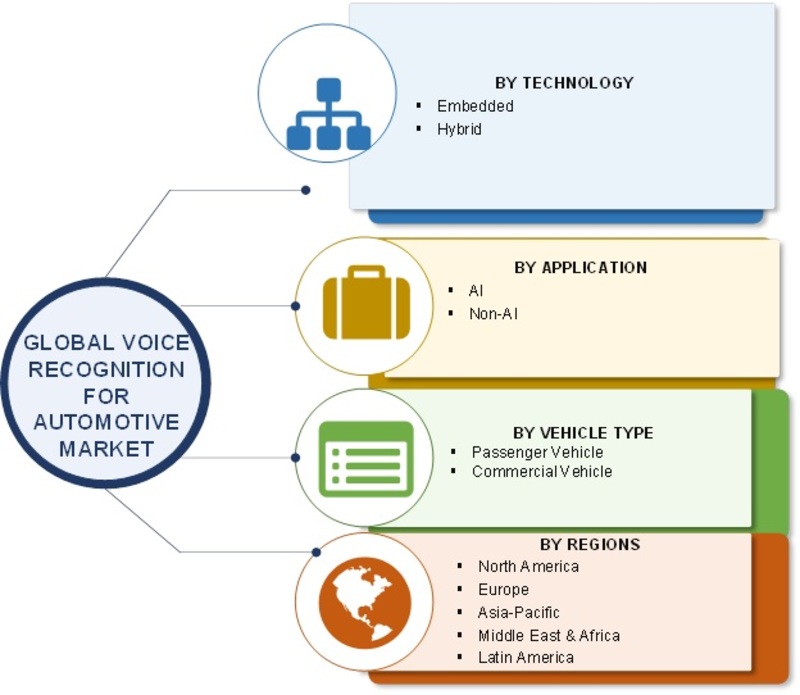 GLOBAL VOICE RECOGNITION FOR AUTOMOTIVE MARKET

BY TECHNOLOGY
▪ Embedded
▪ Hybrid

BY APPLICATION
▪ AI
▪ Non-AI

BY VEHICLE TYPE
▪ Passenger Vehicle
▪ Commercial Vehicle

BY REGIONS
▪ North America
▪ Europe
▪ Asia-Pacific
▪ Middle East & Africa
▪ Latin America