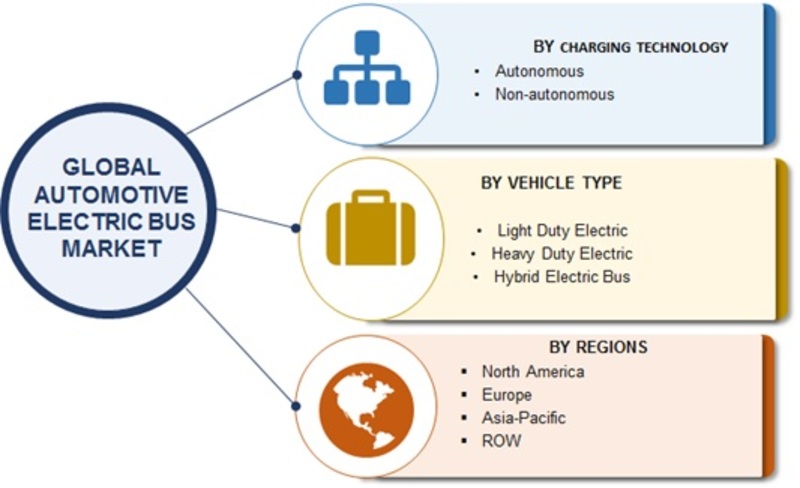 GLOBAL AUTOMOTIVE ELECTRIC BUS MARKET

BY CHARGING TECHNOLOGY
• Autonomous
• Non-autonomous

BY VEHICLE TYPE
• Light Duty Electric
• Heavy Duty Electric
• Hybrid Electric Bus

BY REGIONS
▪ North America
▪ Europe
▪ Asia-Pacific
▪ ROW