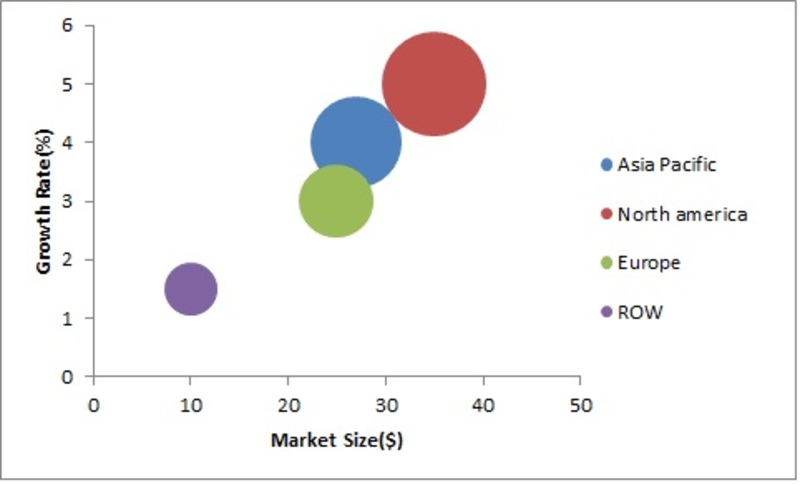 Growth Rate(%)

6
5
4
3
2
1
0

0 10 20 30 40 50

Market Size($)

Asia Pacific
North america
Europe
ROW