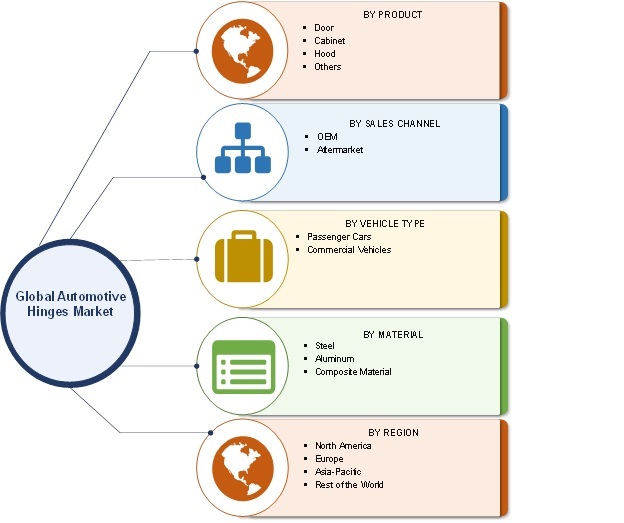 Global Automotive Hinges Market

BY PRODUCT
- Door
- Cabinet
- Hood
- Others

BY SALES CHANNEL
- OEM
- Aftermarket

BY VEHICLE TYPE
- Passenger Cars
- Commercial Vehicles

BY MATERIAL
- Steel
- Aluminum
- Composite Material

BY REGION
- North America
- Europe
- Asia-Pacific
- Rest of the World