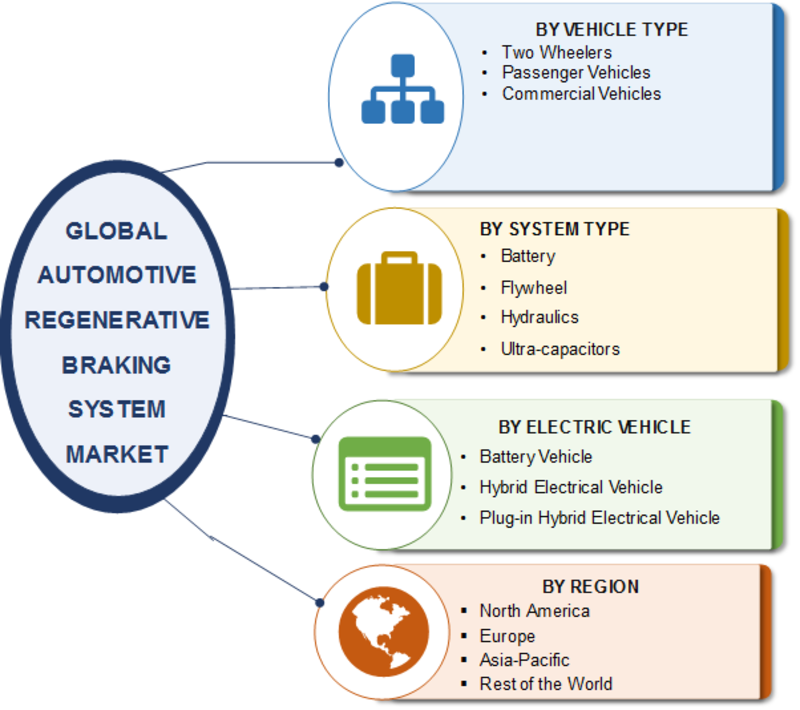 GLOBAL AUTOMOTIVE REGENERATIVE BRAKING SYSTEM MARKET

BY VEHICLE TYPE
• Two Wheelers
• Passenger Vehicles
• Commercial Vehicles

BY SYSTEM TYPE
• Battery
• Flywheel
• Hydraulics
• Ultra-capacitors

BY ELECTRIC VEHICLE
• Battery Vehicle
• Hybrid Electrical Vehicle
• Plug-in Hybrid Electrical Vehicle

BY REGION
▪ North America
▪ Europe
▪ Asia-Pacific
▪ Rest of the World