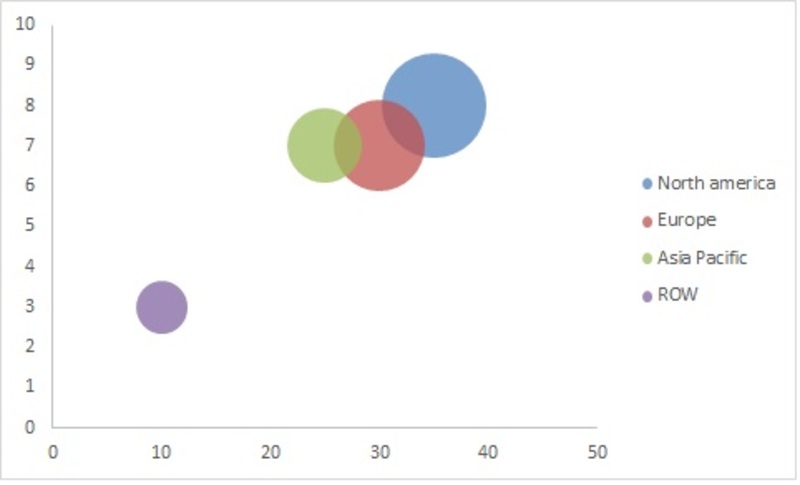 10
9
8
7
6
5
4
3
2
1
0
0 10 20 30 40 50

North america
Europe
Asia Pacific
ROW