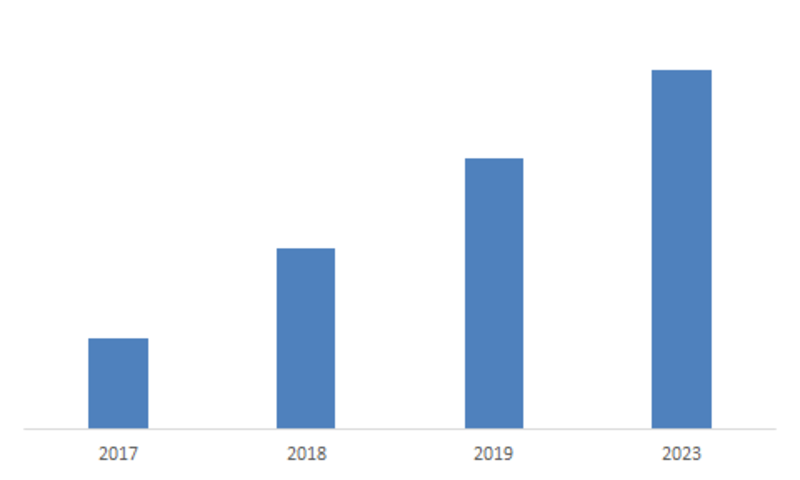 2017
2018
2019
2023