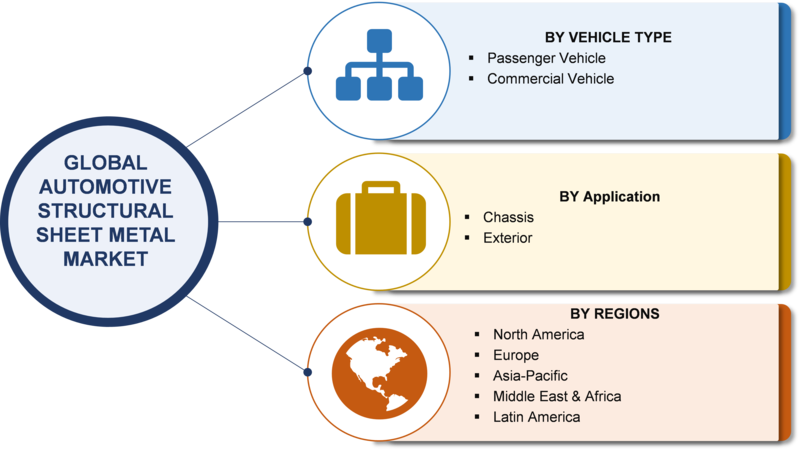 GLOBAL AUTOMOTIVE STRUCTURAL SHEET METAL MARKET

BY VEHICLE TYPE
▪ Passenger Vehicle
▪ Commercial Vehicle

BY Application
▪ Chassis
▪ Exterior

BY REGIONS
▪ North America
▪ Europe
▪ Asia-Pacific
▪ Middle East & Africa
▪ Latin America