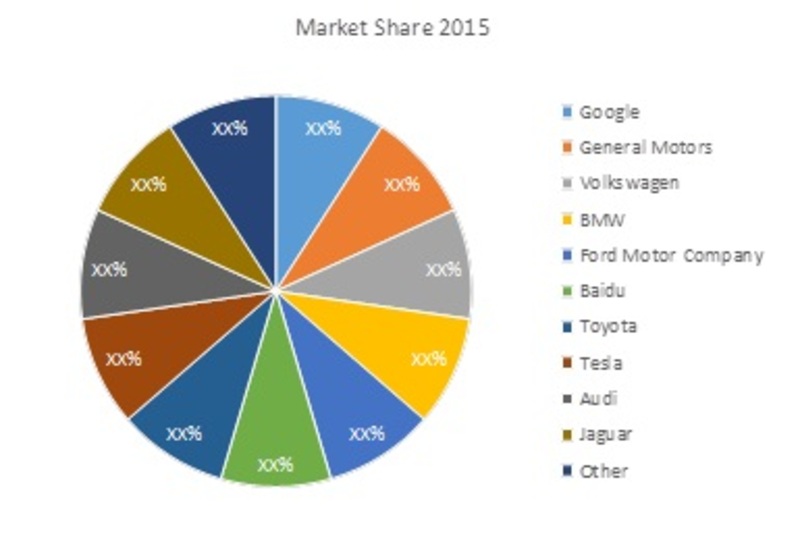 Market Share 2015

XX%
XX%
XX%
XX%
XX%
XX%
XX%
XX%
XX%
XX%
XX%

Google
General Motors
Volkswagen
BMW
Ford Motor Company
Baidu
Toyota
Tesla
Audi
Jaguar
Other