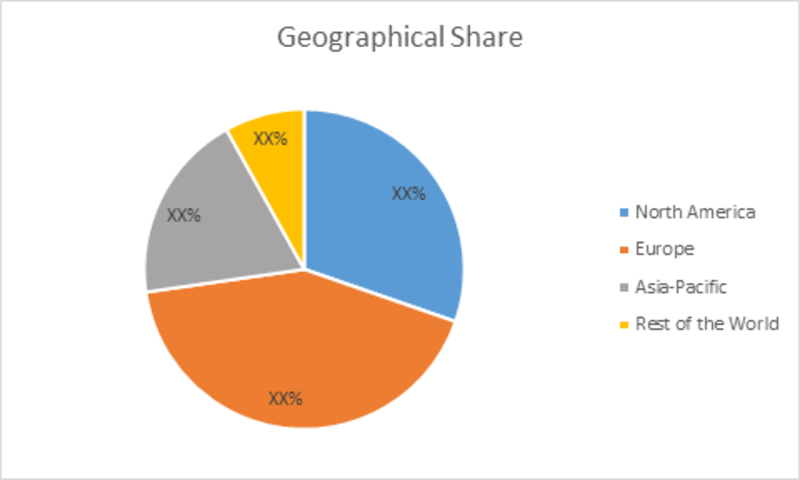 Geographical Share

XX%

XX%

XX%

XX%

North America
Europe
Asia-Pacific
Rest of the World