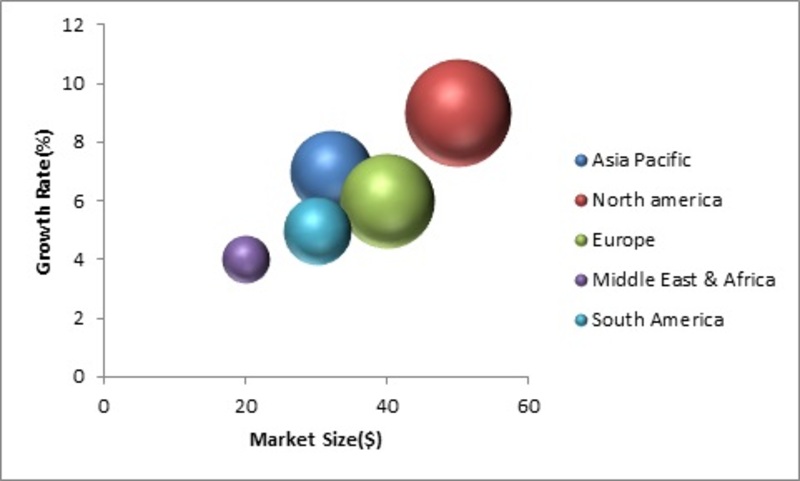 Growth Rate(%)

12
10
8
6
4
2
0

0
20
40
60

Market Size($)

Asia Pacific
North america
Europe
Middle East & Africa
South America