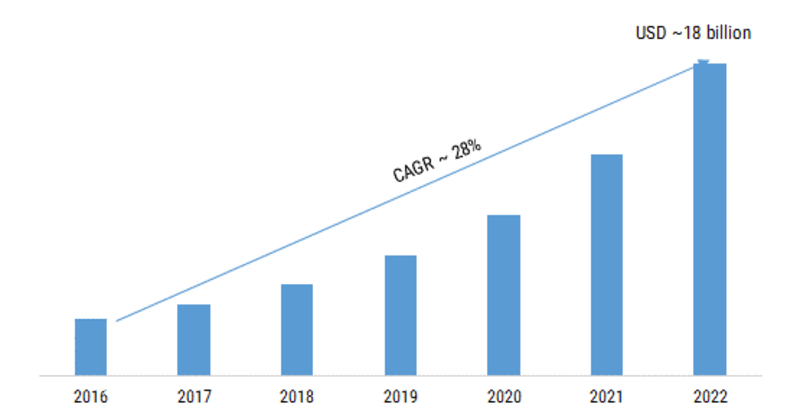 USD ~18 billion

CAGR ~ 28%

2016
2017
2018
2019
2020
2021
2022