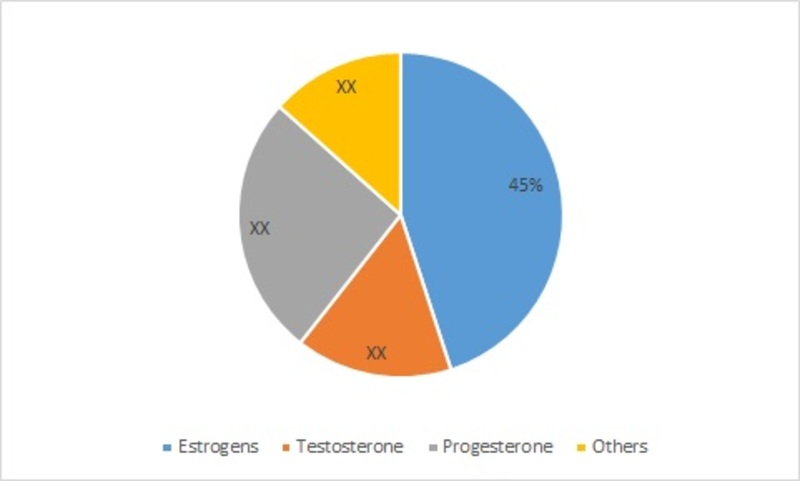 XX
45%
XX
XX

Estrogens Testosterone Progesterone Others