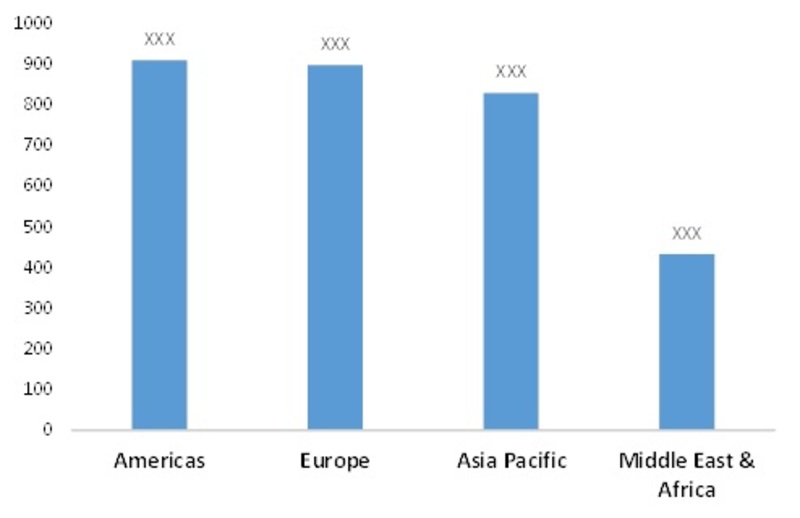 1000
900
800
700
600
500
400
300
200
100
0

XXX
XXX
XXX
XXX

Americas
Europe
Asia Pacific
Middle East & Africa