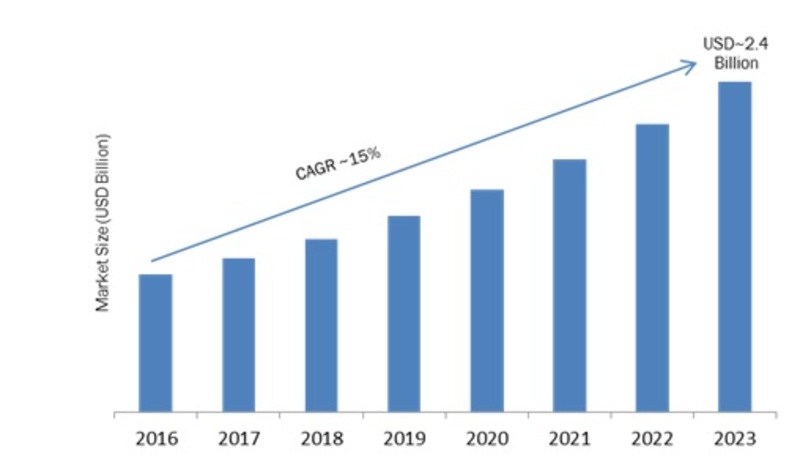 USD~2.4 Billion

CAGR ~15%

Market Size (USD Billion)

2016
2017
2018
2019
2020
2021
2022
2023