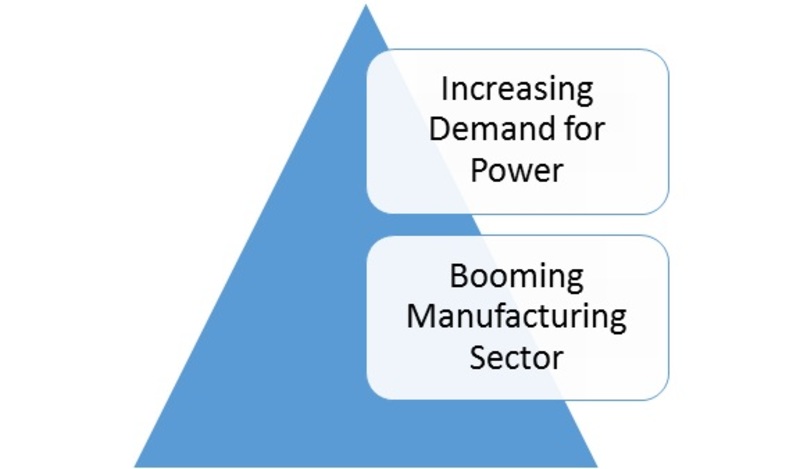 Increasing Demand for Power

Booming Manufacturing Sector