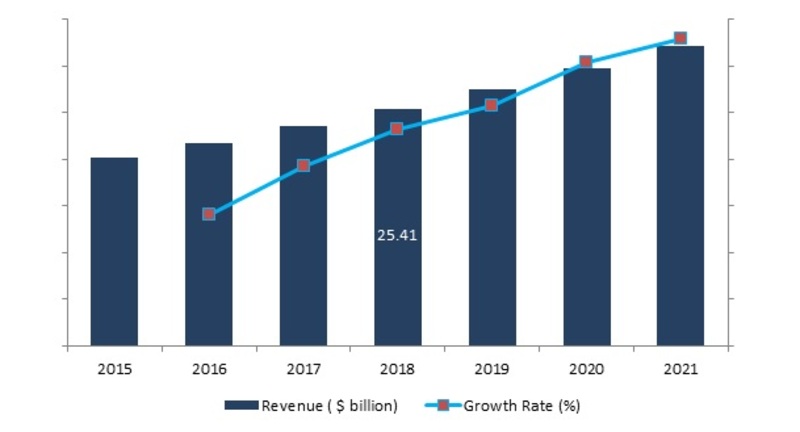 25.41

2015 2016 2017 2018 2019 2020 2021

Revenue ( $ billion) Growth Rate (%)