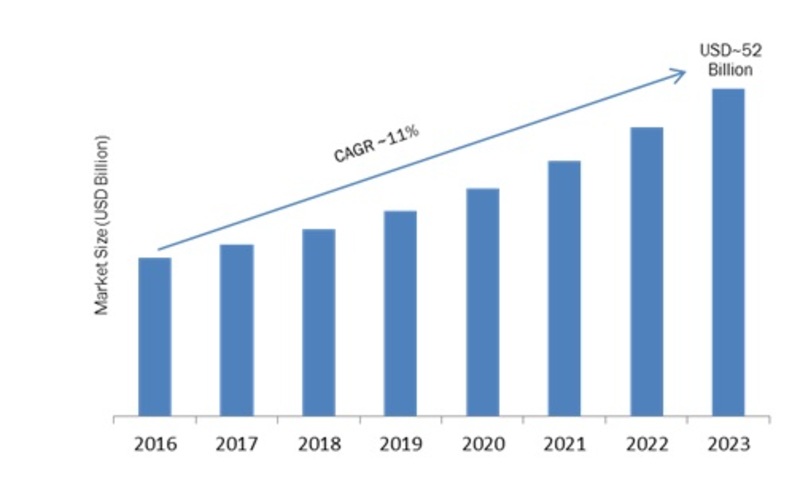 USD~52 Billion

CAGR ~11%

Market Size (USD Billion)

2016 2017 2018 2019 2020 2021 2022 2023