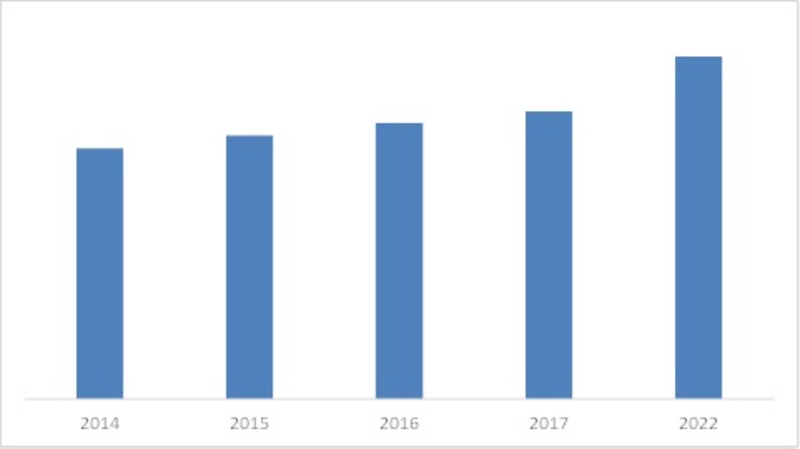 2014 2015 2016 2017 2022