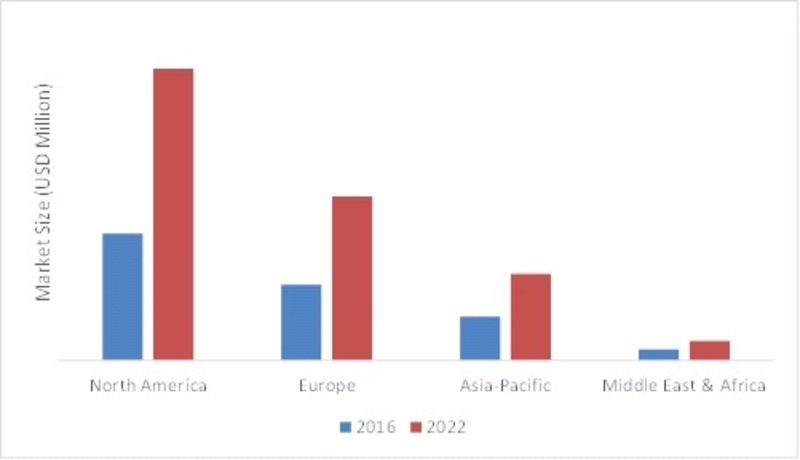 Market Size (USD Million)

North America
Europe
Asia-Pacific
Middle East & Africa

2016
2022