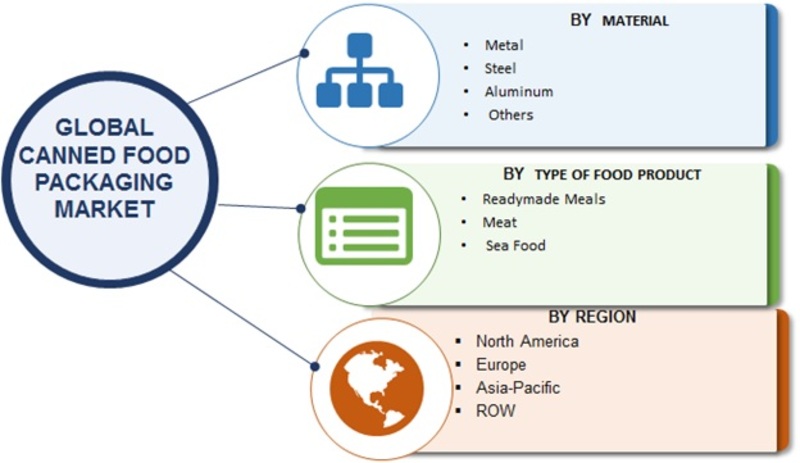 GLOBAL CANNED FOOD PACKAGING MARKET

BY MATERIAL
• Metal
• Steel
• Aluminum
• Others

BY TYPE OF FOOD PRODUCT
• Readymade Meals
• Meat
• Sea Food

BY REGION
▪ North America
▪ Europe
▪ Asia-Pacific
▪ ROW