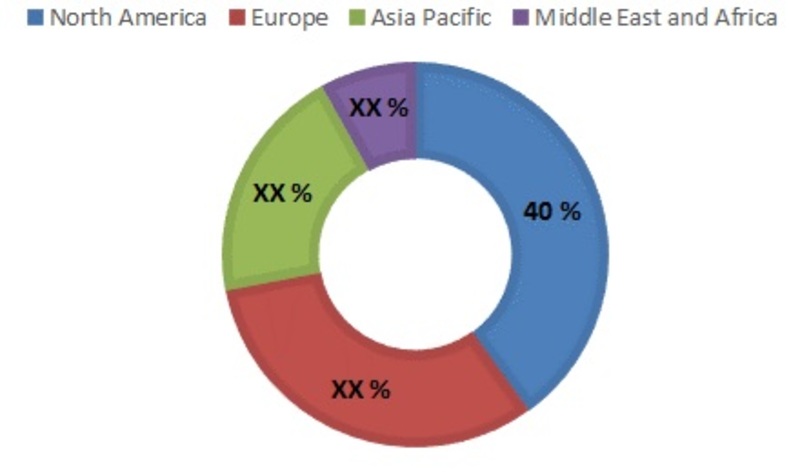 North America Europe Asia Pacific Middle East and Africa

XX %

XX %

40 %

XX %