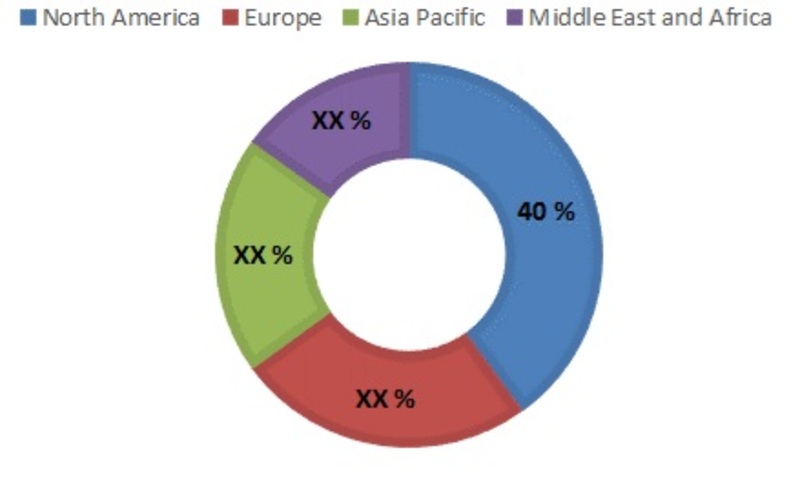 North America Europe Asia Pacific Middle East and Africa

XX %

40 %

XX %

XX %