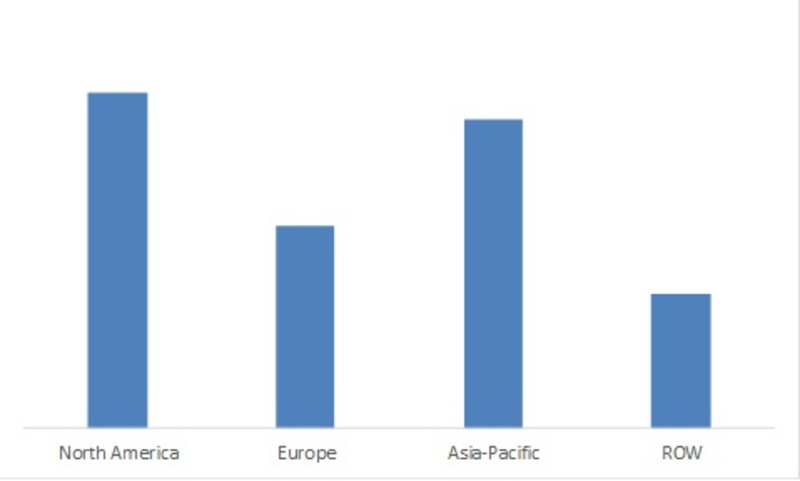 North America
Europe
Asia-Pacific
ROW