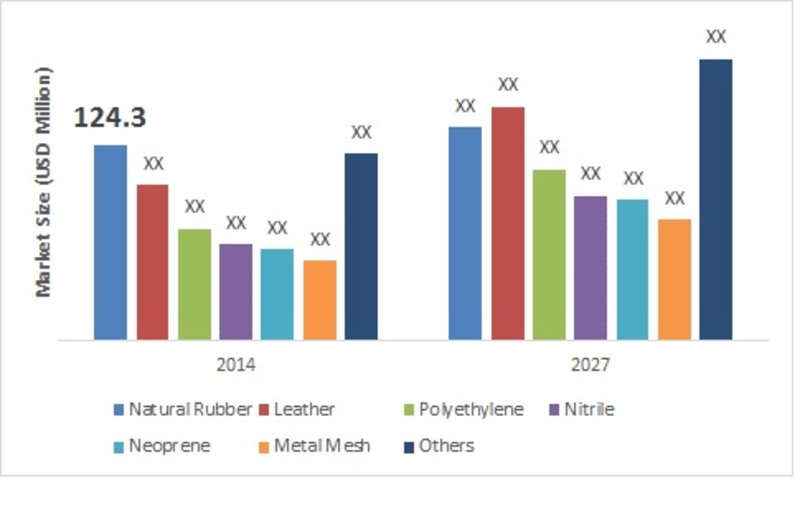 Market Size (USD Million)

124.3
XX
XX
XX
XX
XX
XX

XX
XX
XX
XX
XX
XX
XX

2014
2027

Natural Rubber
Leather
Polyethylene
Nitrile
Neoprene
Metal Mesh
Others