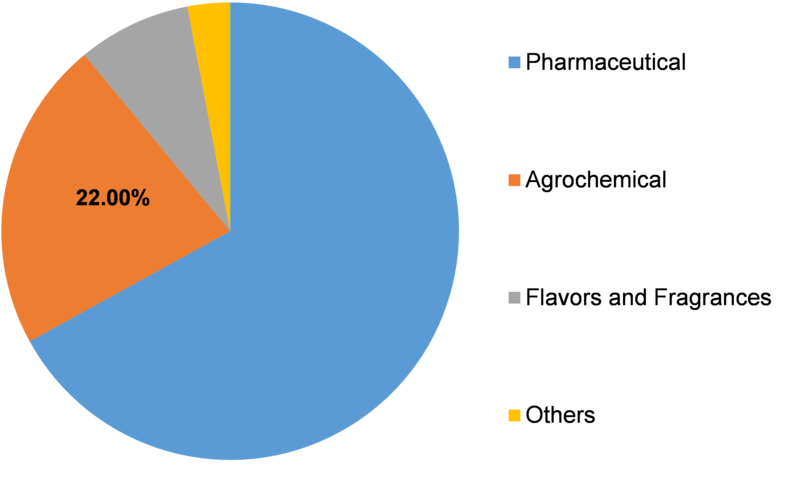 22.00%

Pharmaceutical

Agrochemical

Flavors and Fragrances

Others