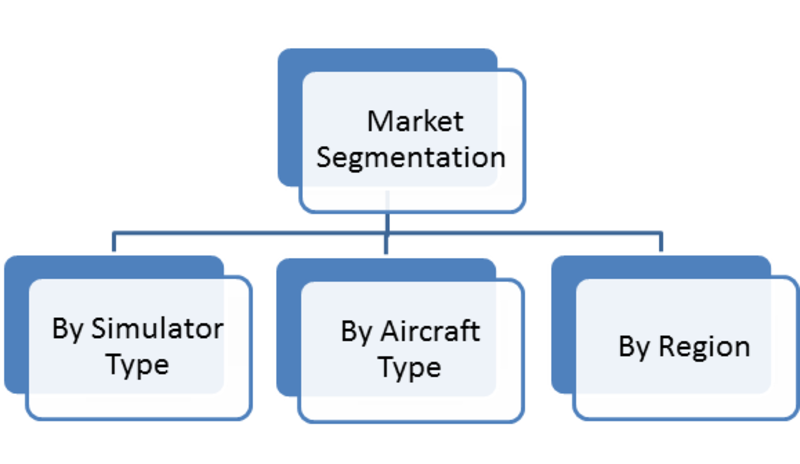 Market Segmentation

By Simulator Type

By Aircraft Type

By Region