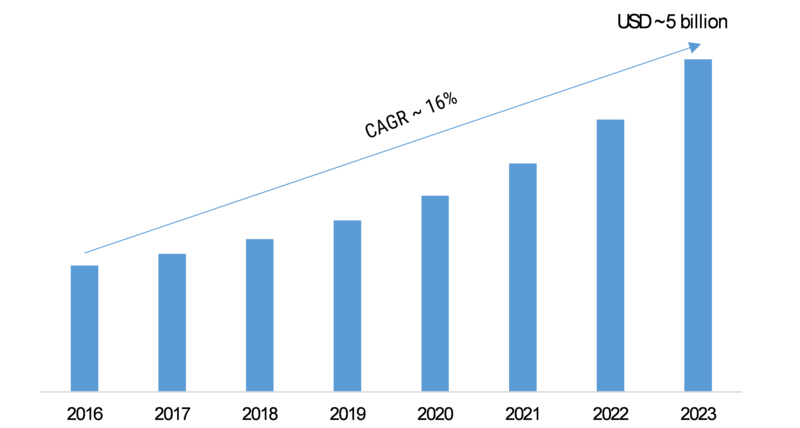 USD ~5 billion

CAGR ~ 16%

2016
2017
2018
2019
2020
2021
2022
2023