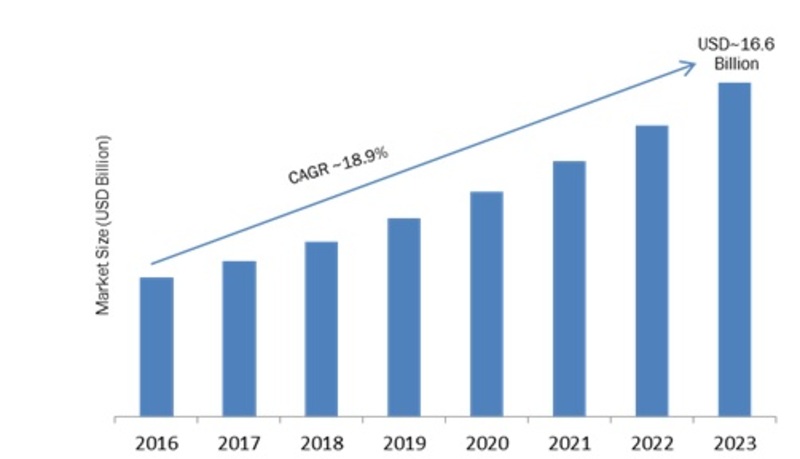 USD~16.6 Billion

CAGR ~18.9%

Market Size (USD Billion)

2016 2017 2018 2019 2020 2021 2022 2023