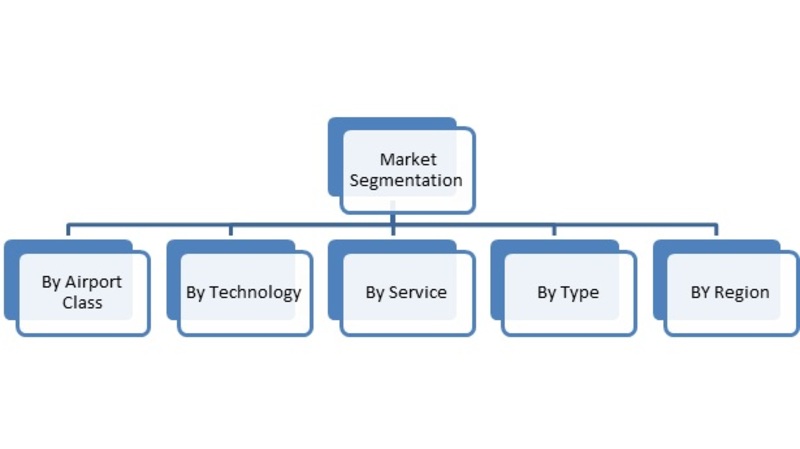 Market Segmentation

By Airport Class

By Technology

By Service

By Type

BY Region