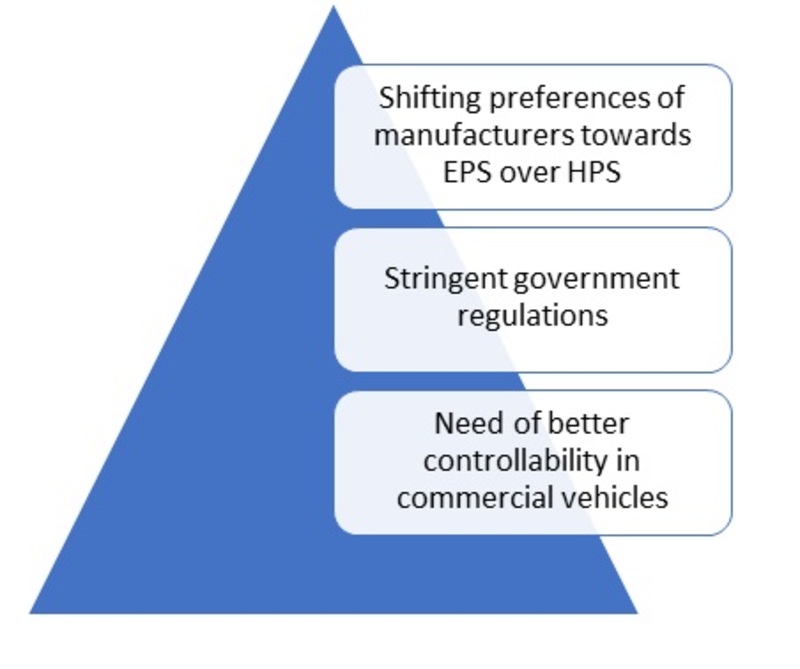 Shifting preferences of manufacturers towards EPS over HPS

Stringent government regulations

Need of better controllability in commercial vehicles