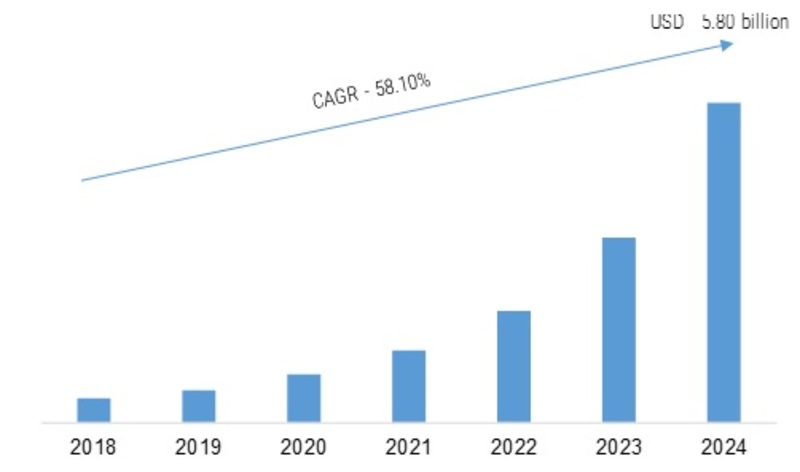 USD 5.80 billion

CAGR - 58.10%

2018
2019
2020
2021
2022
2023
2024