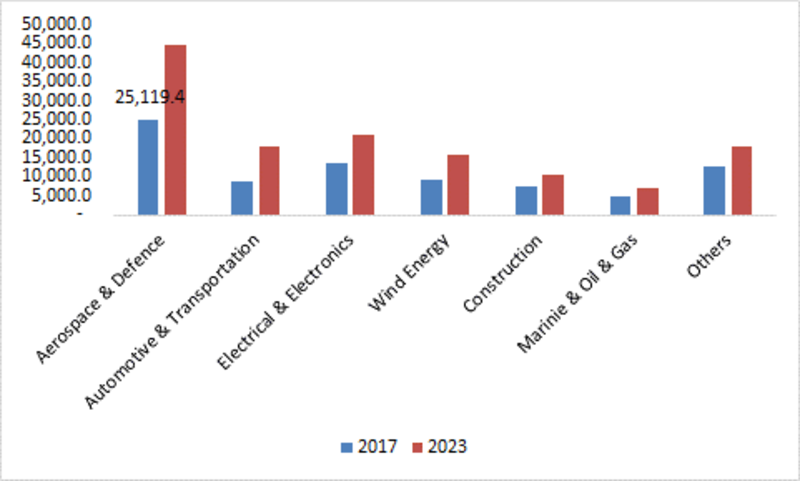 50,000.0
45,000.0
40,000.0
35,000.0
30,000.0
25,000.0
20,000.0
15,000.0
10,000.0
5,000.0
-

25,119.4

Aerospace & Defence
Automotive & Transportation
Electrical & Electronics
Wind Energy
Construction
Marinie & Oil & Gas
Others

2017
2023